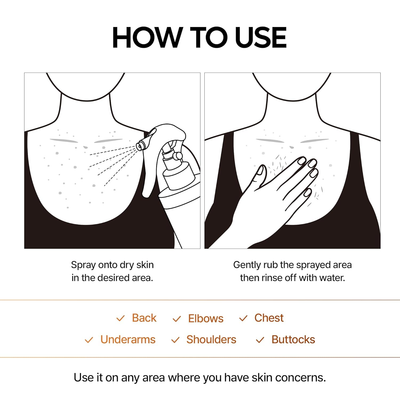 HOW TO USE

Spray onto dry skin in the desired area.

Gently rub the sprayed area then rinse off with water.

✓ Back ✓ Elbows ✓ Chest
✓ Underarms ✓ Shoulders ✓ Buttocks

Use it on any area where you have skin concerns.