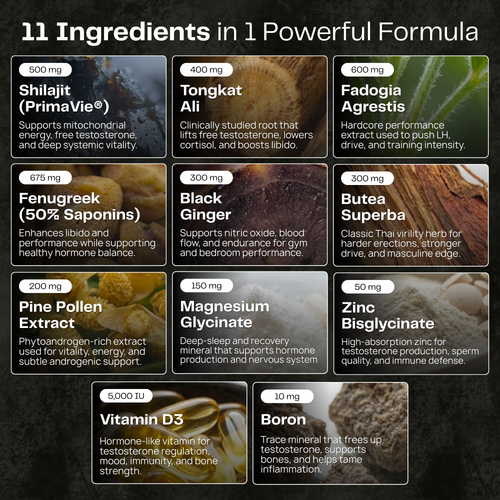 11 Ingredients in 1 Powerful Formula

500 mg
Shilajit (PrimaVie®)
Supports mitochondrial energy, free testosterone, and deep systemic vitality.

400 mg
Tongkat Ali
Clinically studied root that lifts free testosterone, lowers cortisol, and boosts libido.

600 mg
Fadogia Agrestis
Hardcore performance extract used to push LH, drive, and training intensity.

675 mg
Fenugreek (50% Saponins)
Enhances libido and performance while supporting healthy hormone balance.

300 mg
Black Ginger
Supports nitric oxide, blood flow, and endurance for gym and bedroom performance.

300 mg
Butea Superba
Classic Thai virility herb for harder erections, stronger drive, and masculine edge.

200 mg
Pine Pollen Extract
Phytoandrogen-rich extract used for vitality, energy, and subtle androgenic support.

150 mg
Magnesium Glycinate
Deep-sleep and recovery mineral that supports hormone production and nervous system

50 mg
Zinc Bisglycinate
High-absorption zinc for testosterone production, sperm quality, and immune defense.

5,000 IU
Vitamin D3
Hormone-like vitamin for testosterone regulation, mood, immunity, and bone strength.

10 mg
Boron
Trace mineral that frees up testosterone, supports bones, and helps tame inflammation.